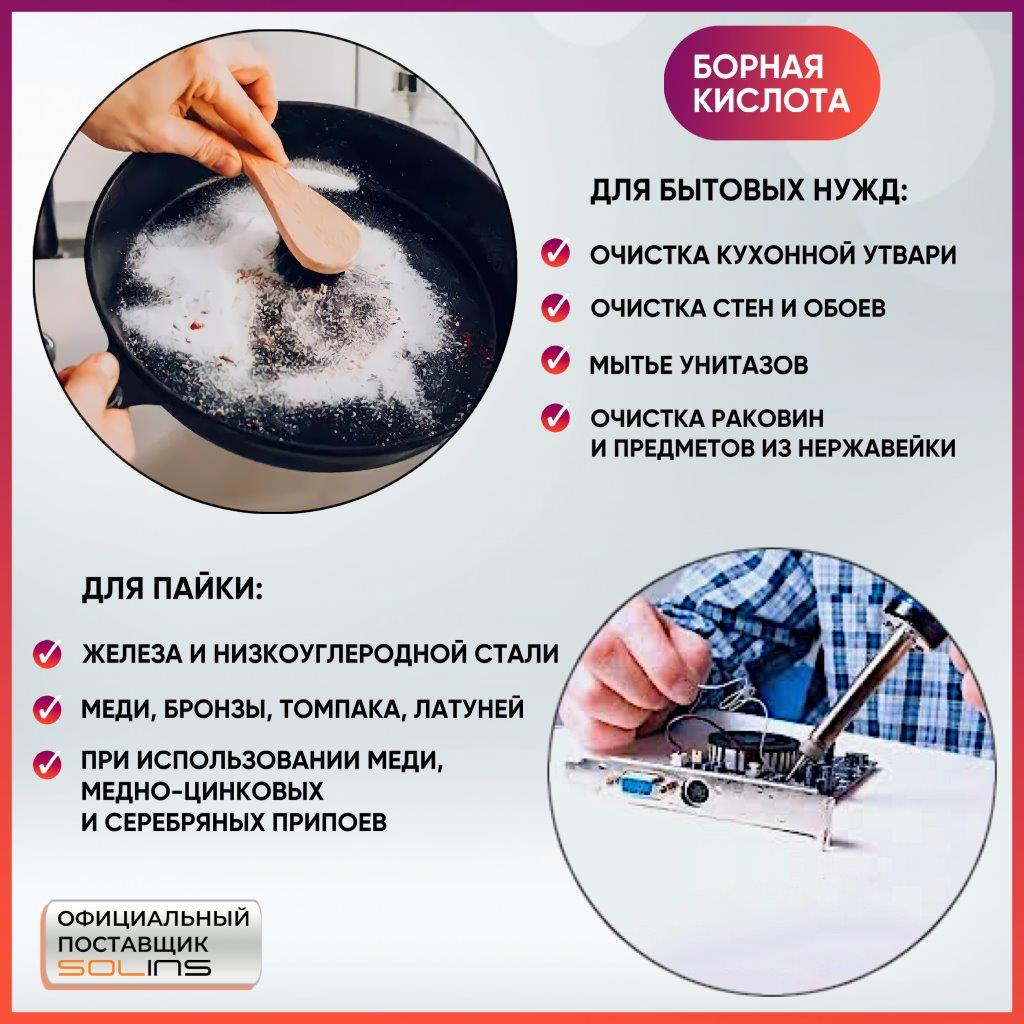 БОРНАЯ КИСЛОТА

ДЛЯ БЫТОВЫХ НУЖД:

ОЧИСТКА КУХОННОЙ УТВАРИ

ОЧИСТКА СТЕН И ОБОЕВ

МЫТЬЕ УНИТАЗОВ

ОЧИСТКА РАКОВИН И ПРЕДМЕТОВ ИЗ НЕРЖАВЕЙКИ

ДЛЯ ПАЙКИ:

ЖЕЛЕЗА И НИЗКОУГЛЕРОДНОЙ СТАЛИ

МЕДИ, БРОНЗЫ, ТОМПАКА, ЛАТУНЕЙ

ПРИ ИСПОЛЬЗОВАНИИ МЕДИ, МЕДНО-ЦИНКОВЫХ И СЕРЕБРЯНЫХ ПРИПОЕВ

ОФИЦИАЛЬНЫЙ ПОСТАВЩИК SOLINS